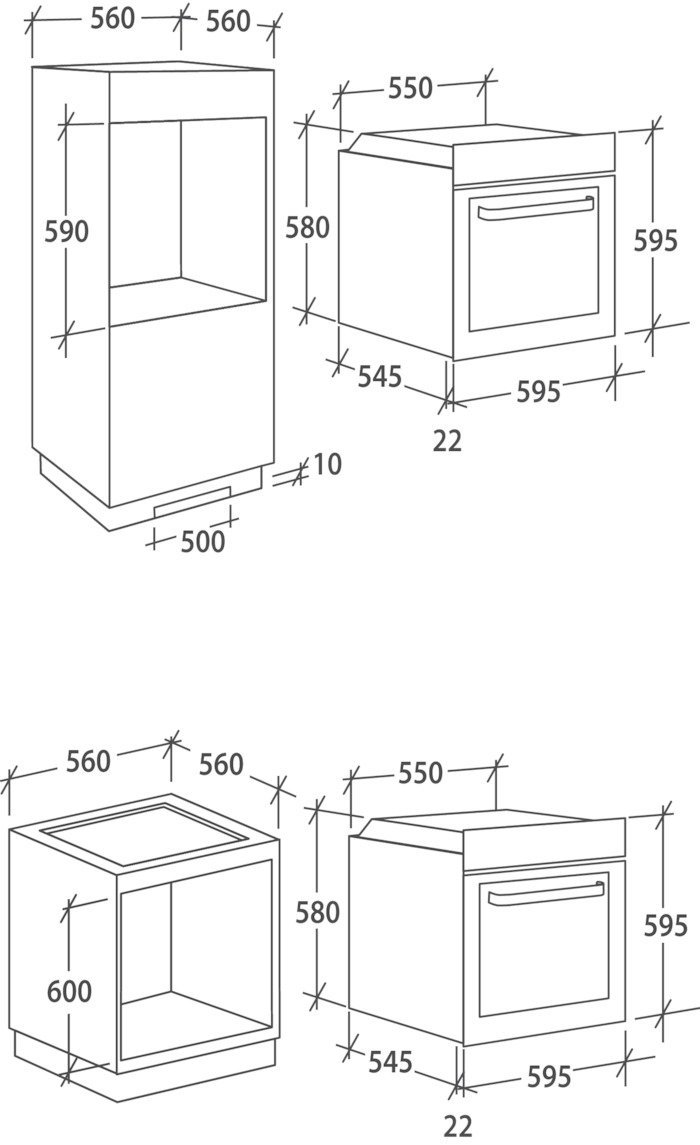 560
560
590
10
500
550
580
595
545
595
22
560
560
600
550
580
595
545
595
22